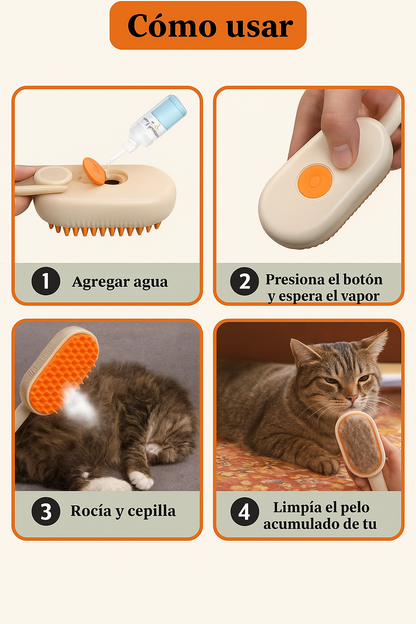 Cómo usar

1 Agregar agua

2 Presiona el botón y espera el vapor

3 Rocía y cepilla

4 Limpía el pelo acumulado de tu